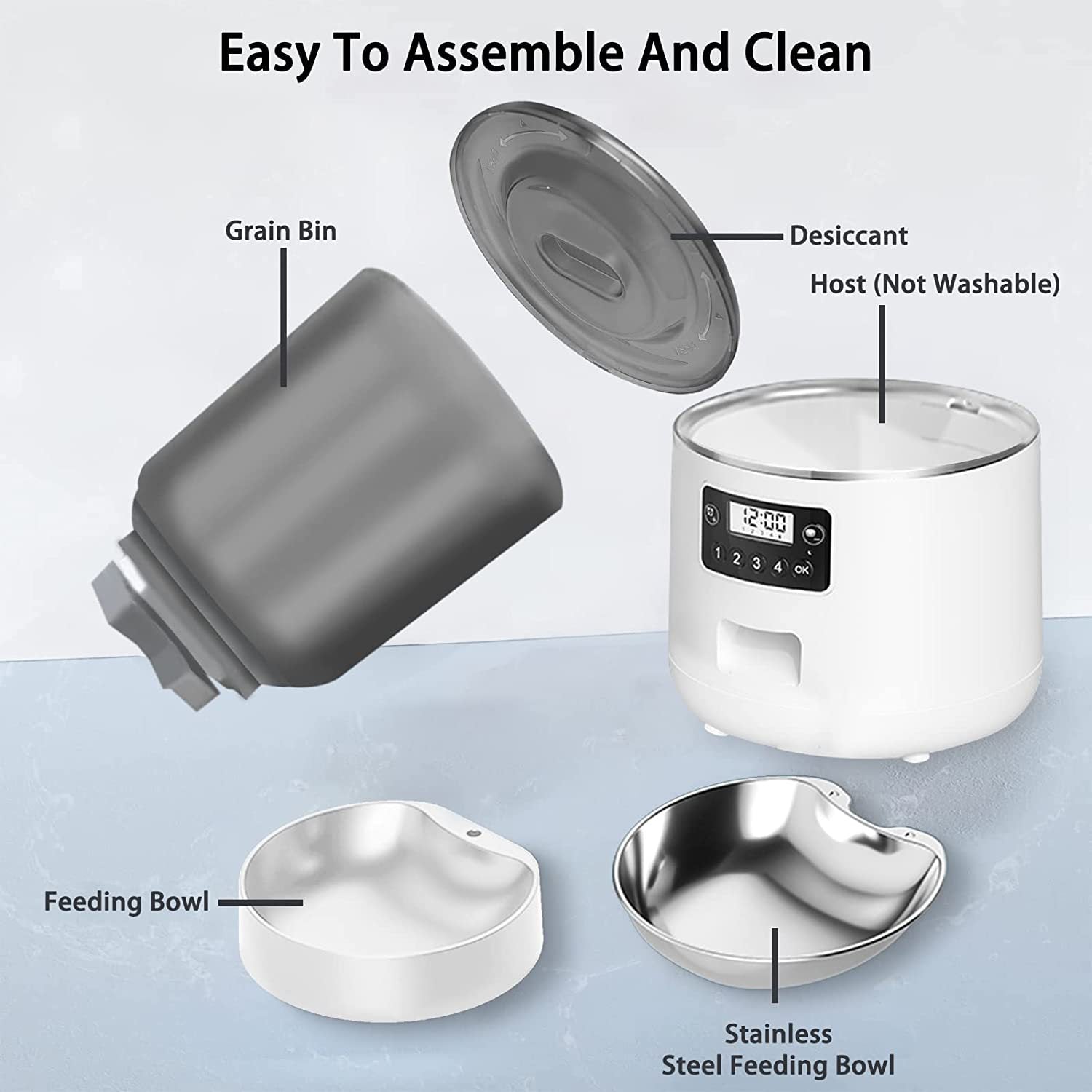 Easy To Assemble And Clean

Grain Bin

Desiccant

Host (Not Washable)

12:00

1 2 3 4 OK

Feeding Bowl

Stainless Steel Feeding Bowl